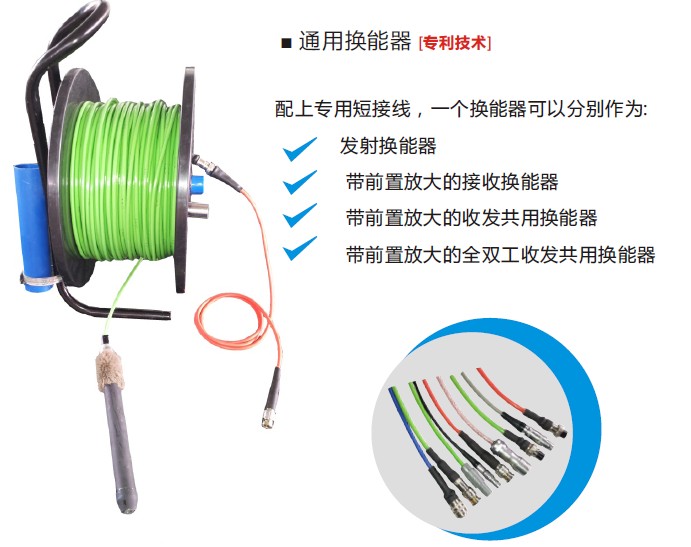 ■ 通用换能器 [专利技术]

配上专用短接线，一个换能器可以分别作为:

发射换能器

带前置放大的接收换能器

带前置放大的收发共用换能器

带前置放大的全双工收发共用换能器